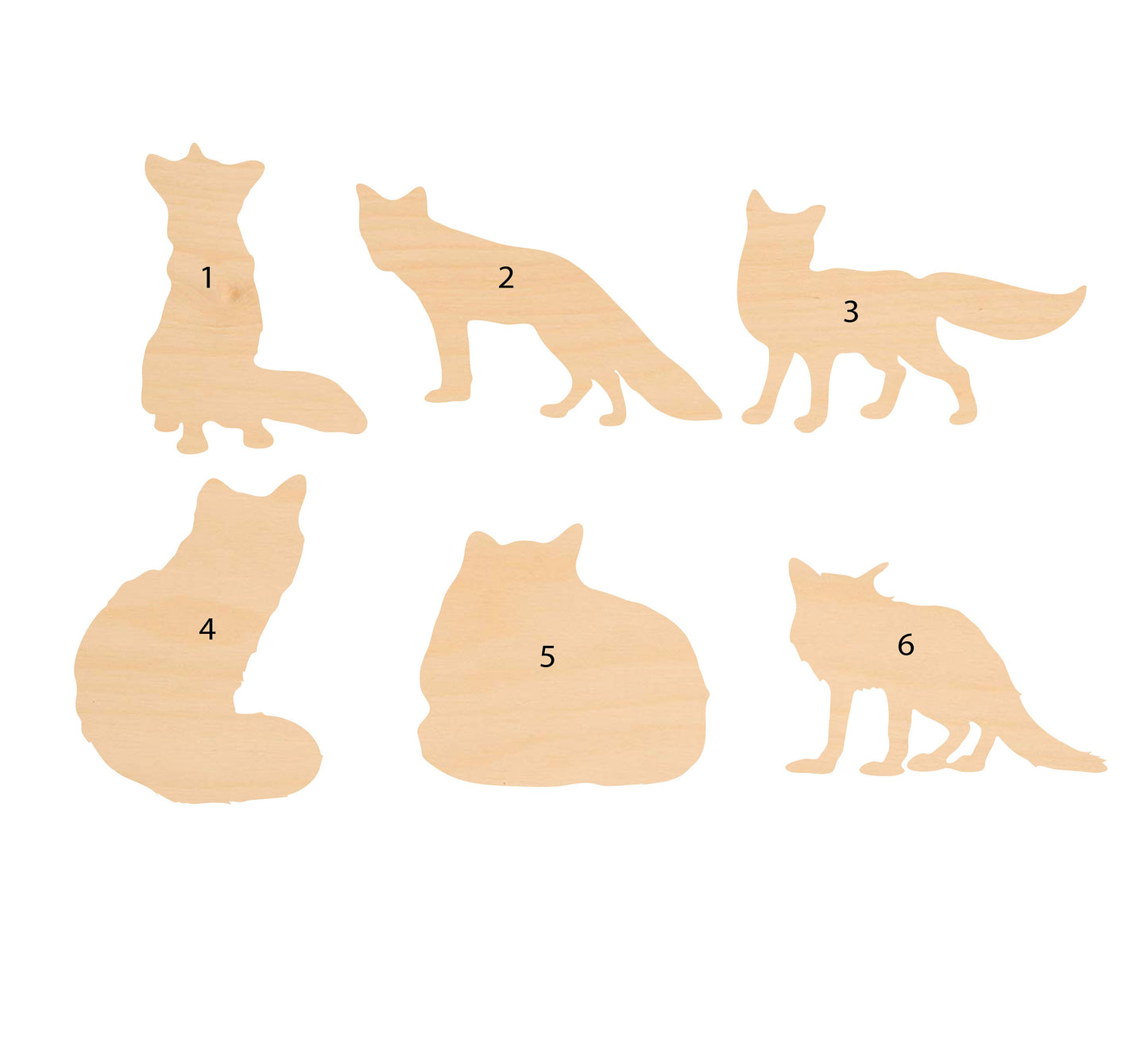 1

2

3

4

5

6