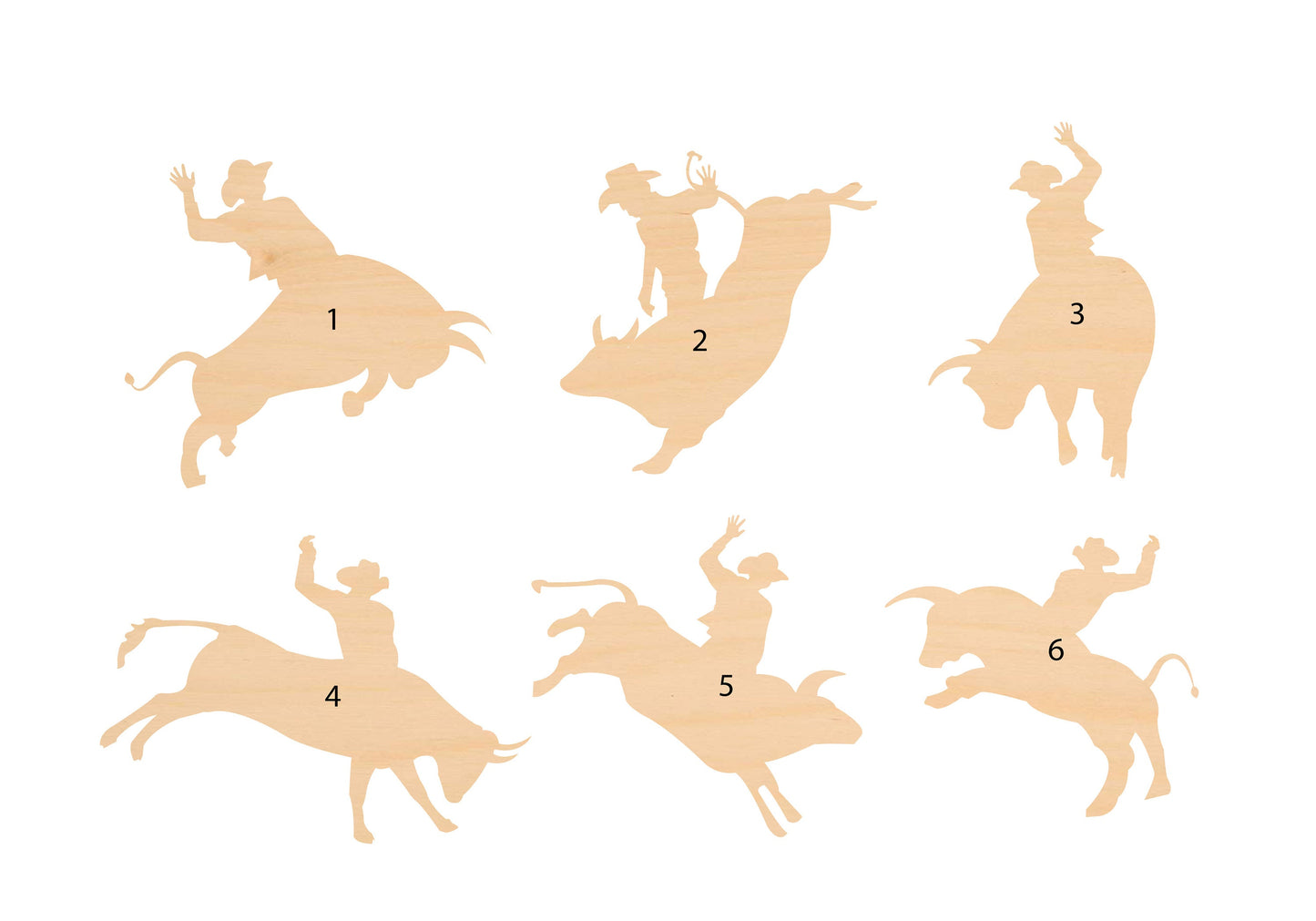 1

2

3

4

5

6