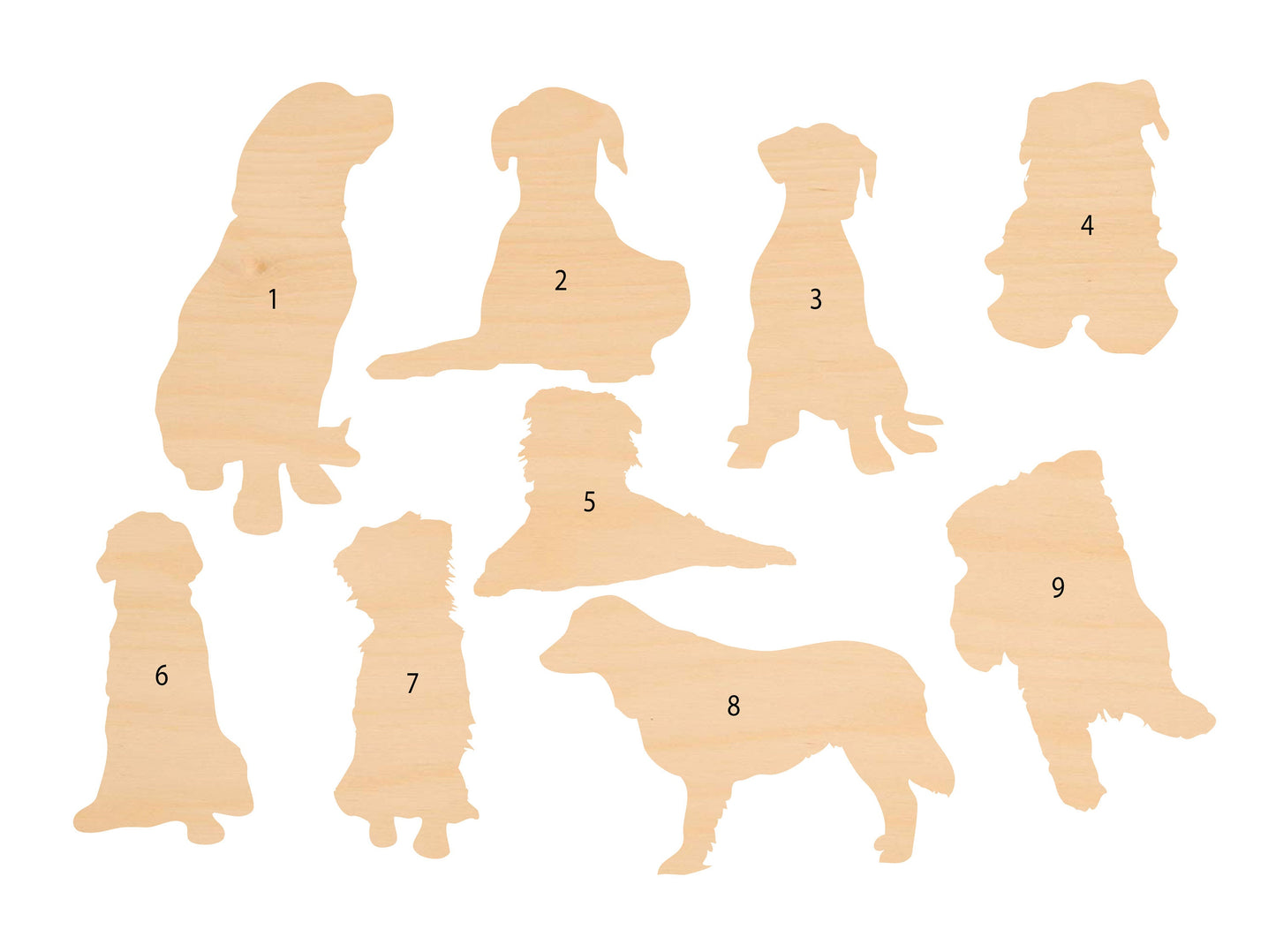 1
2
3
4
5
6
7
8
9