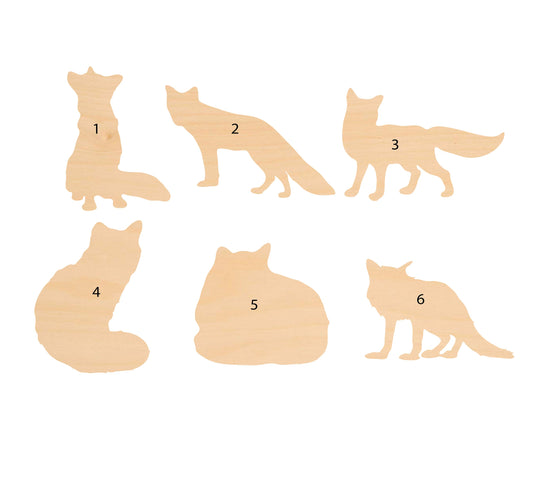 1
2
3
4
5
6